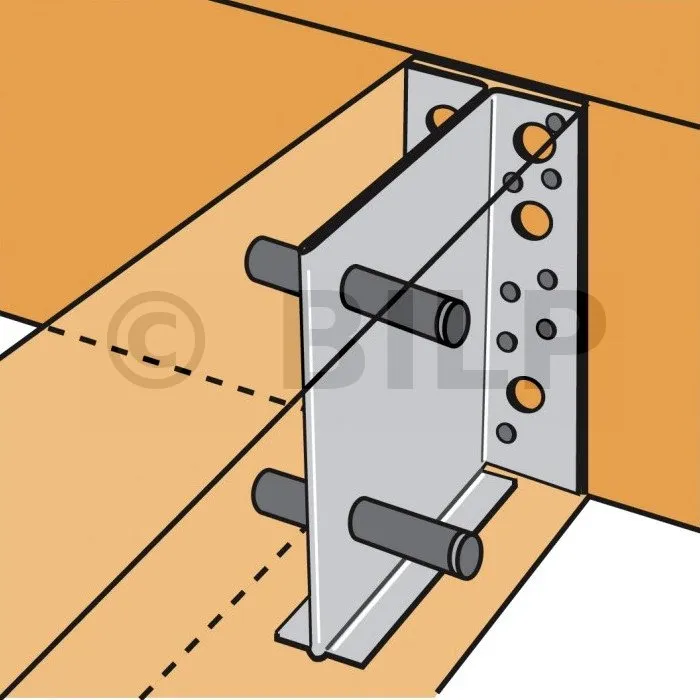 © BILP