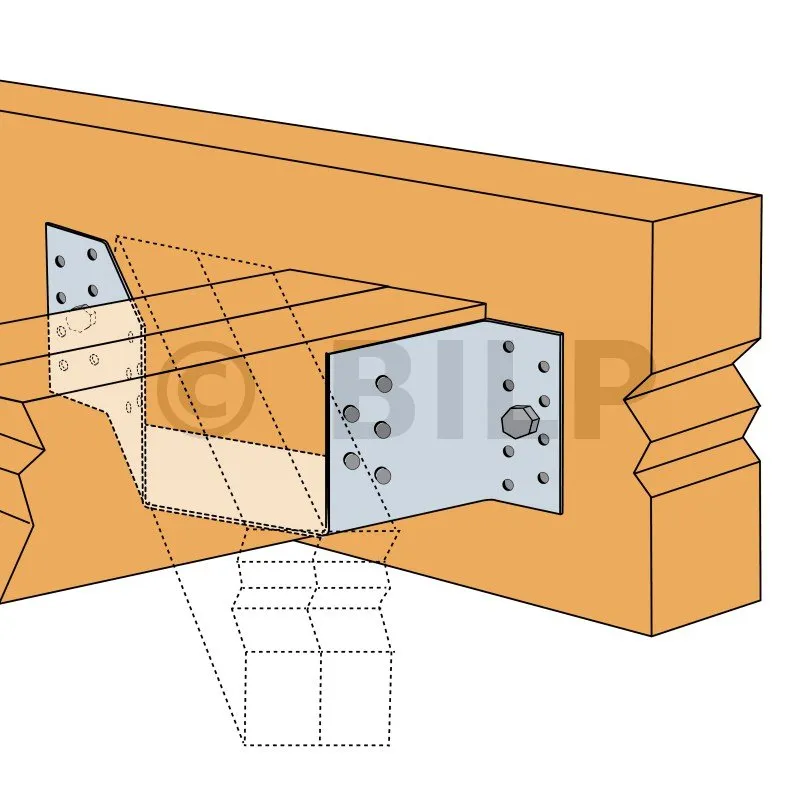 © BILP