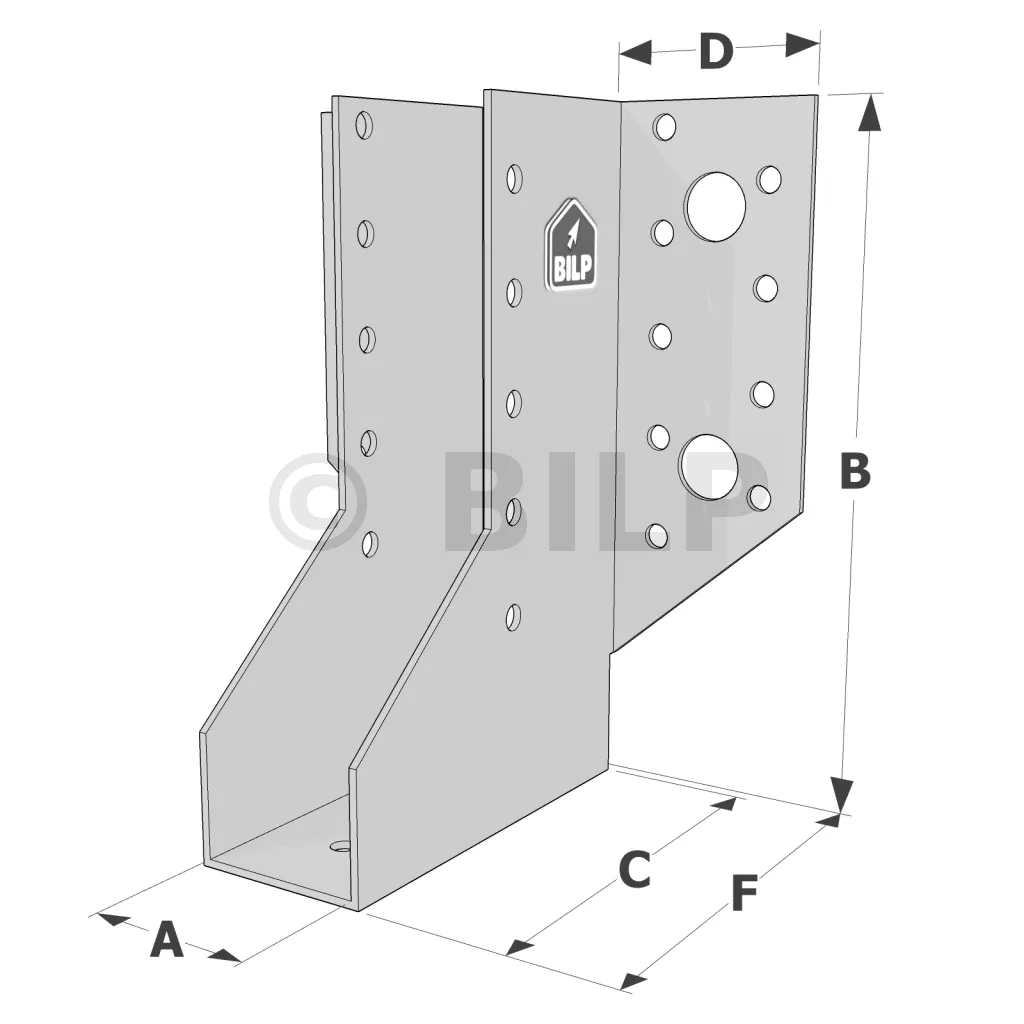 D

BILP

© BILP

B

C

F

A