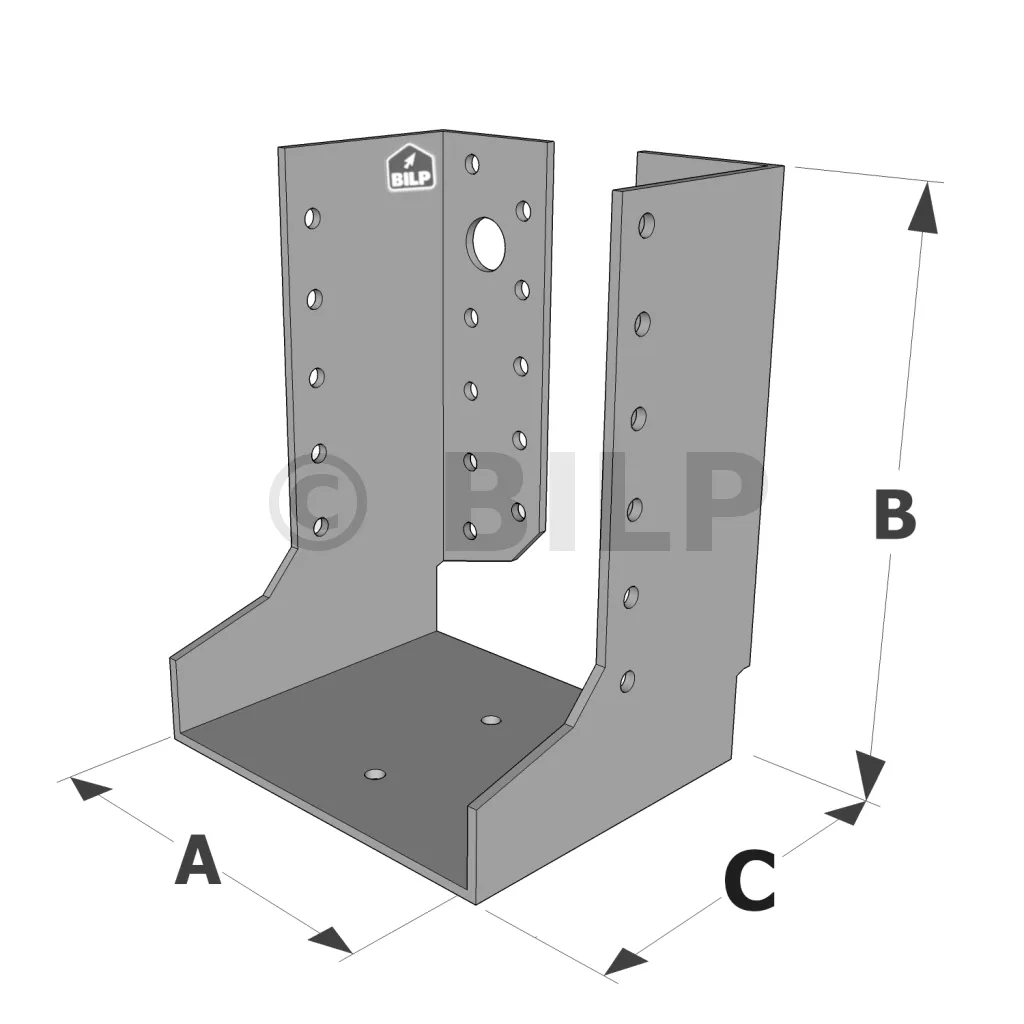 BILP

© BILP

B

A

C