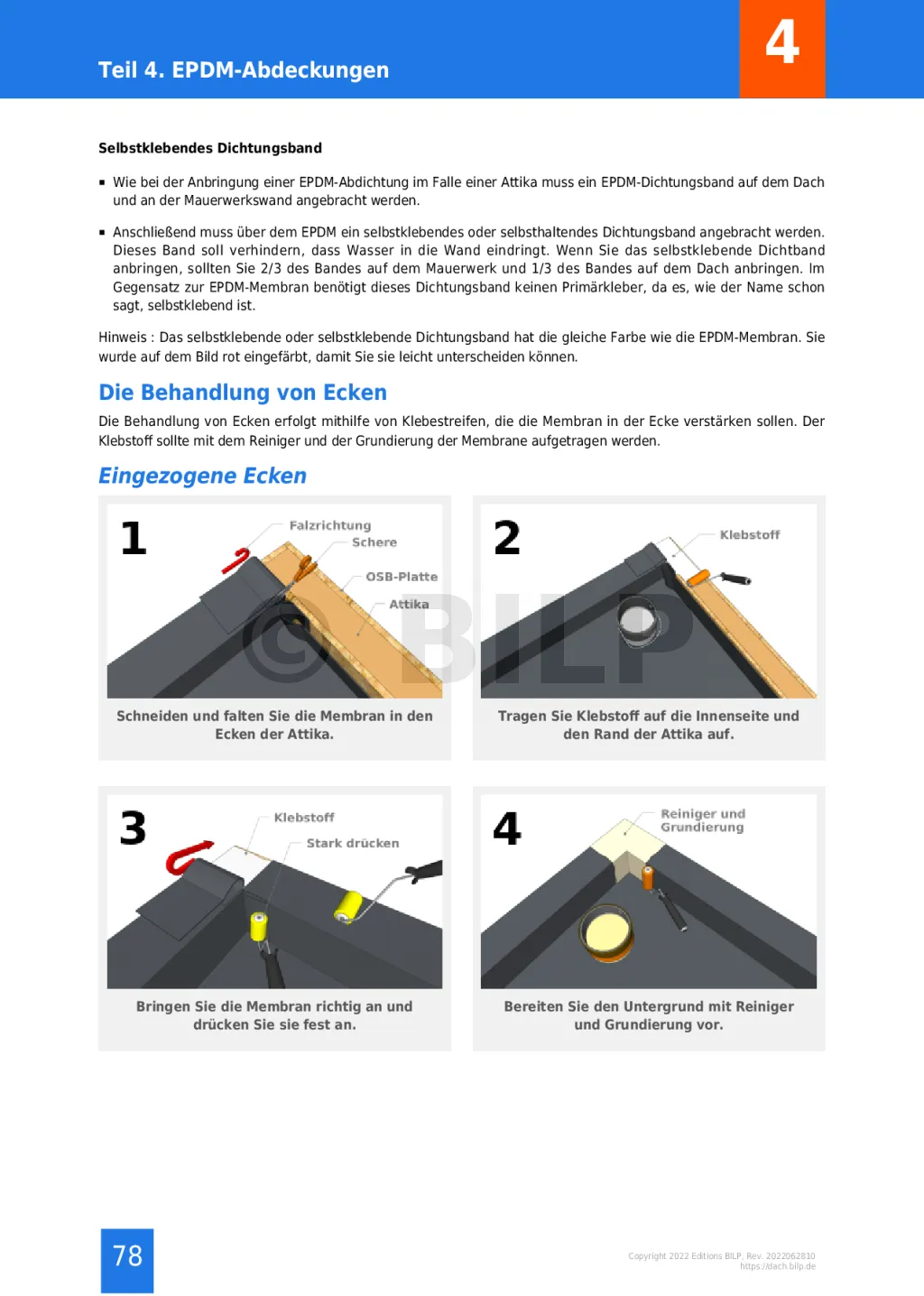 Teil 4. EPDM-Abdeckungen

4

Selbstklebendes Dichtungsband

▪ Wie bei der Anbringung einer EPDM-Abdichtung im Falle einer Attika muss ein EPDM-Dichtungsband auf dem Dach und an der Mauerwerkswand angebracht werden.

▪ Anschließend muss über dem EPDM ein selbstklebendes oder selbsthaltendes Dichtungsband angebracht werden. Dieses Band soll verhindern, dass Wasser in die Wand eindringt. Wenn Sie das selbstklebende Dichtband anbringen, sollten Sie 2/3 des Bandes auf dem Mauerwerk und 1/3 des Bandes auf dem Dach anbringen. Im Gegensatz zur EPDM-Membran benötigt dieses Dichtungsband keinen Primärkleber, da es, wie der Name schon sagt, selbstklebend ist.

Hinweis : Das selbstklebende oder selbstklebende Dichtungsband hat die gleiche Farbe wie die EPDM-Membran. Sie wurde auf dem Bild rot eingefärbt, damit Sie sie leicht unterscheiden können.

Die Behandlung von Ecken

Die Behandlung von Ecken erfolgt mithilfe von Klebestreifen, die die Membran in der Ecke verstärken sollen. Der Klebstoff sollte mit dem Reiniger und der Grundierung der Membrane aufgetragen werden.

Eingezogene Ecken

1
Falzrichtung
Schere
OSB-Platte
Attika
© BILP
Schneiden und falten Sie die Membran in den Ecken der Attika.

2
Klebstoff
Tragen Sie Klebstoff auf die Innenseite und den Rand der Attika auf.

3
Klebstoff
Stark drücken
Bringen Sie die Membran richtig an und drücken Sie sie fest an.

4
Reiniger und Grundierung
Bereiten Sie den Untergrund mit Reiniger und Grundierung vor.

78

Copyright 2022 Editions BILP, Rev. 2022062810
https://dach.bilp.de