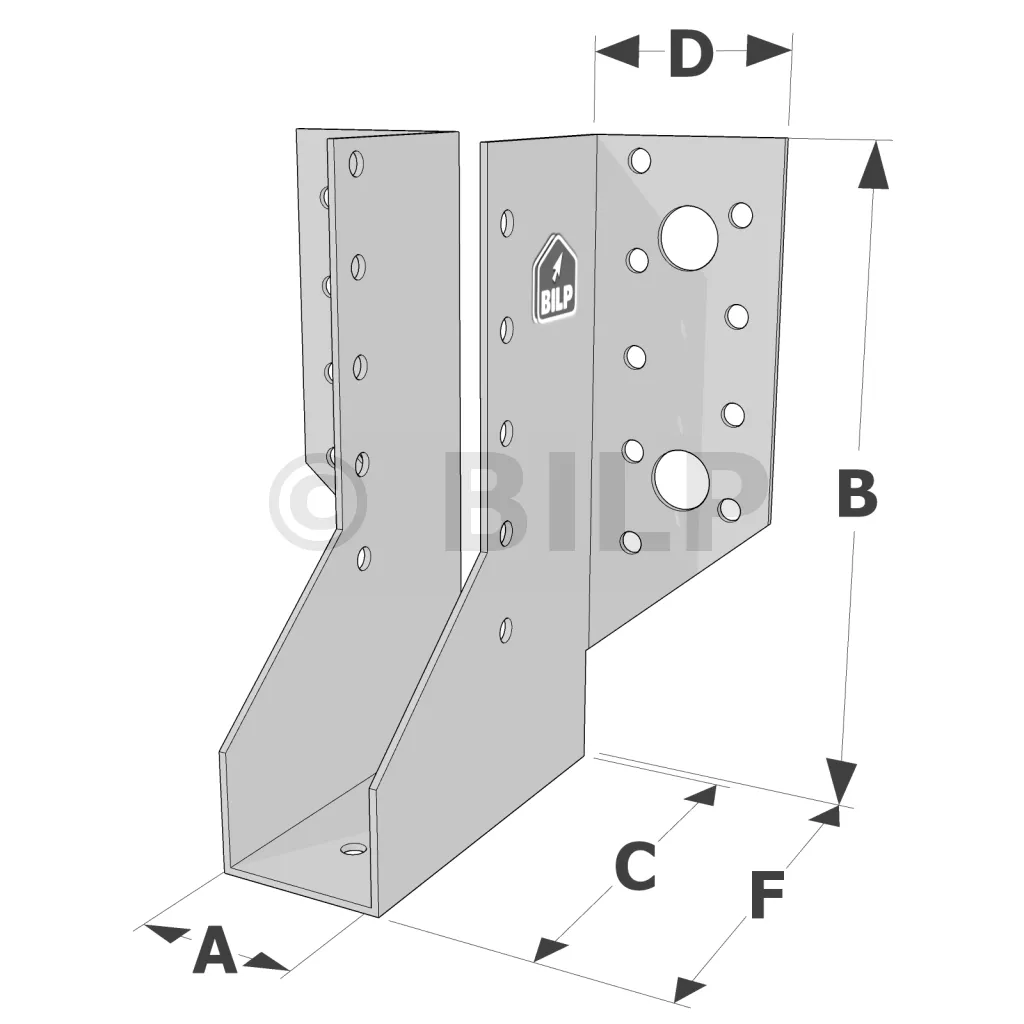 D
BILP
© BILP
B
C
F
A