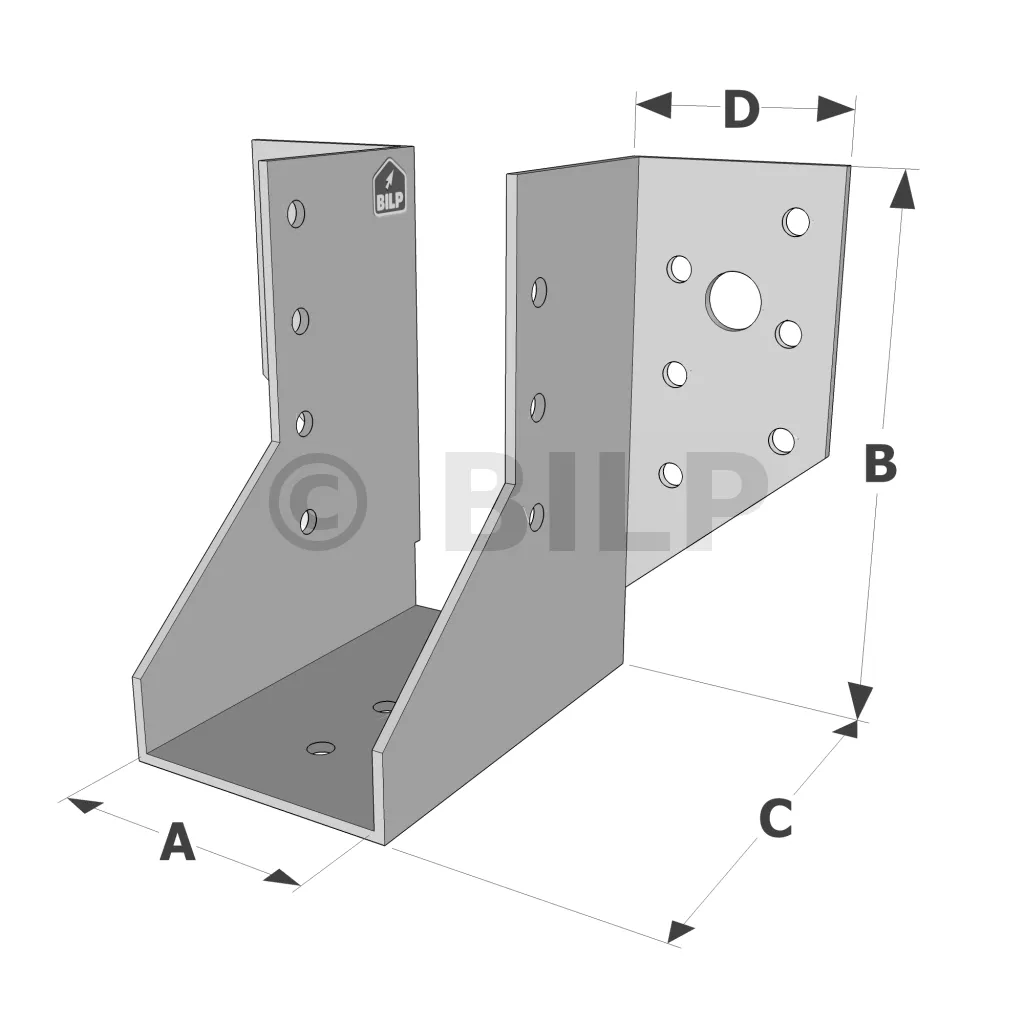 D
BILP
© BILP
B
C
A